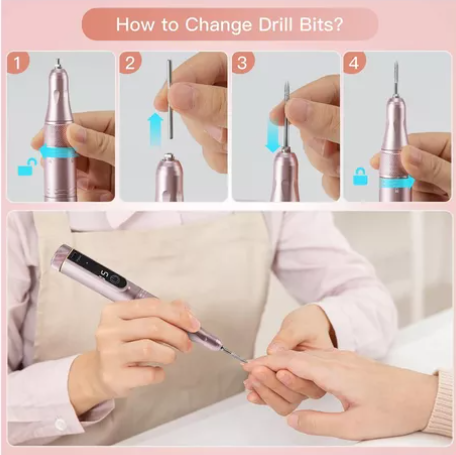 How to Change Drill Bits?

1

2

3

4

5